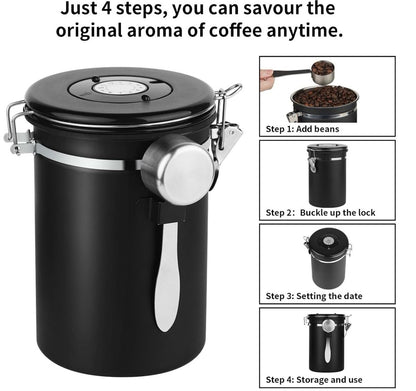 Just 4 steps, you can savour the original aroma of coffee anytime.

Step 1: Add beans

Step 2: Buckle up the lock

Step 3: Setting the date

Step 4: Storage and use